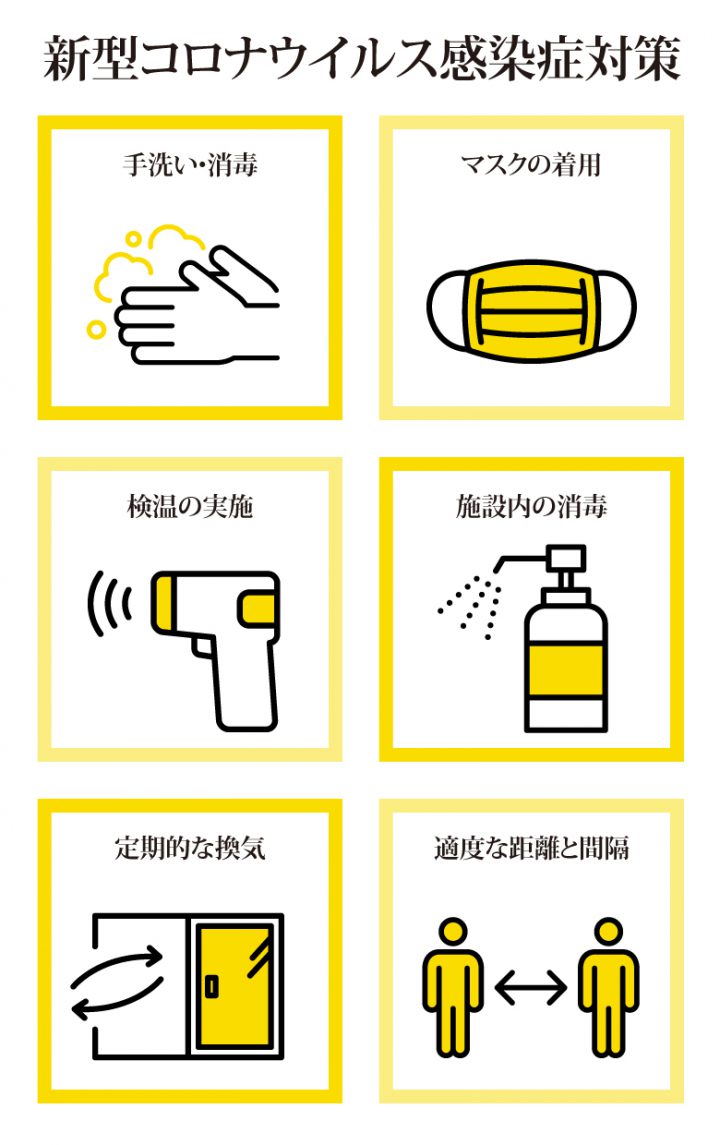 新型コロナウイルス感染症対策

手洗い・消毒

マスクの着用

検温の実施

施設内の消毒

定期的な換気

適度な距離と間隔